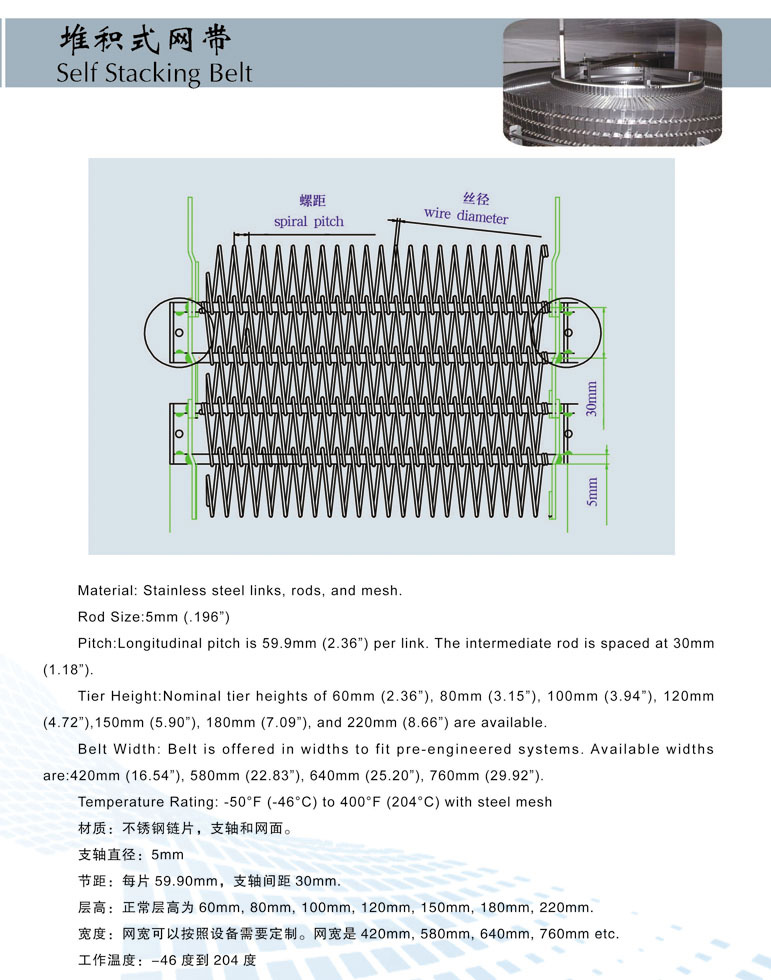 堆积式网带
Self Stacking Belt

螺距
spiral pitch
丝径
wire diameter
30mm
5mm

Material: Stainless steel links, rods, and mesh.

Rod Size:5mm (.196")

Pitch:Longitudinal pitch is 59.9mm (2.36") per link. The intermediate rod is spaced at 30mm (1.18").

Tier Height:Nominal tier heights of 60mm (2.36"), 80mm (3.15"), 100mm (3.94"), 120mm (4.72"),150mm (5.90"), 180mm (7.09"), and 220mm (8.66") are available.

Belt Width: Belt is offered in widths to fit pre-engineered systems. Available widths are:420mm (16.54"), 580mm (22.83"), 640mm (25.20"), 760mm (29.92").

Temperature Rating: -50°F (-46°C) to 400°F (204°C) with steel mesh

材质：不锈钢链片，支轴和网面。

支轴直径：5mm

节距：每片 59.90mm，支轴间距 30mm.

层高：正常层高为 60mm, 80mm, 100mm, 120mm, 150mm, 180mm, 220mm.

宽度：网宽可以按照设备需要定制。网宽是 420mm, 580mm, 640mm, 760mm etc.

工作温度：–46 度到 204 度